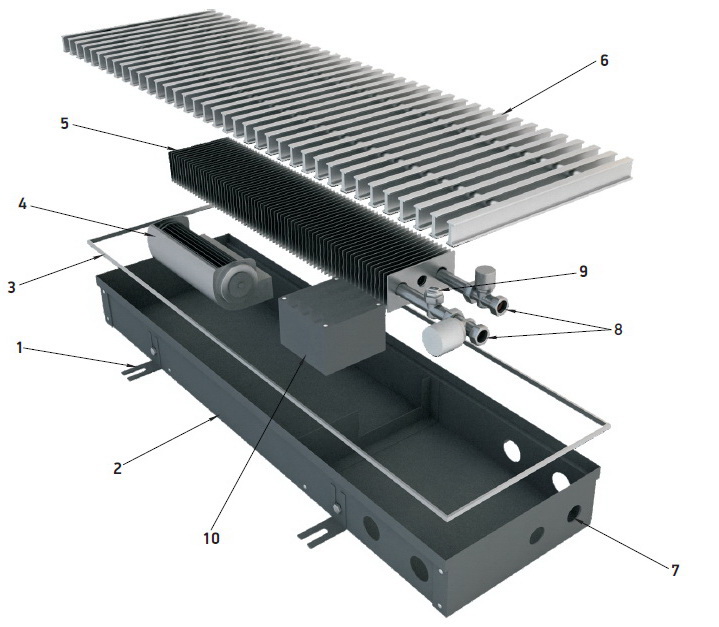 6
5
4
3
9
8
1
2
10
7