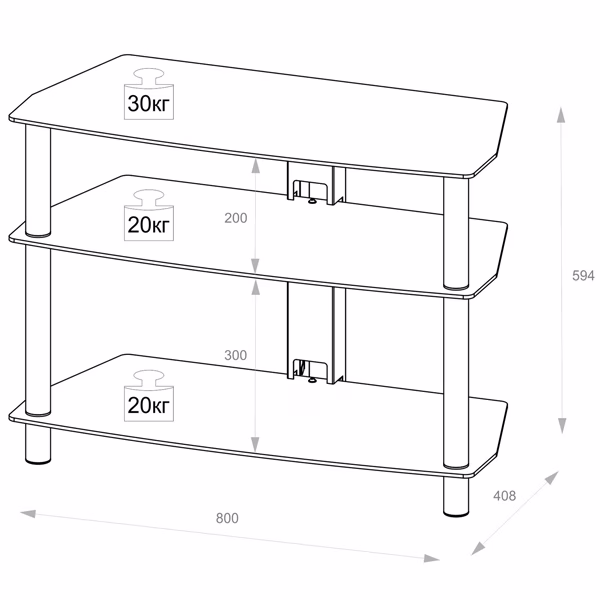 30кг

20кг

200

594

300

20кг

408

800