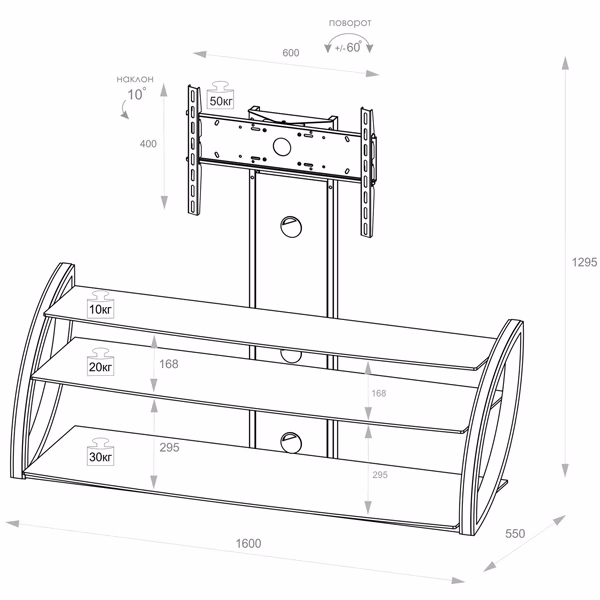 поворот
+/-60°
600
наклон
10°
50кг
400
1295
10кг
20кг
168
168
30кг
295
295
1600
550