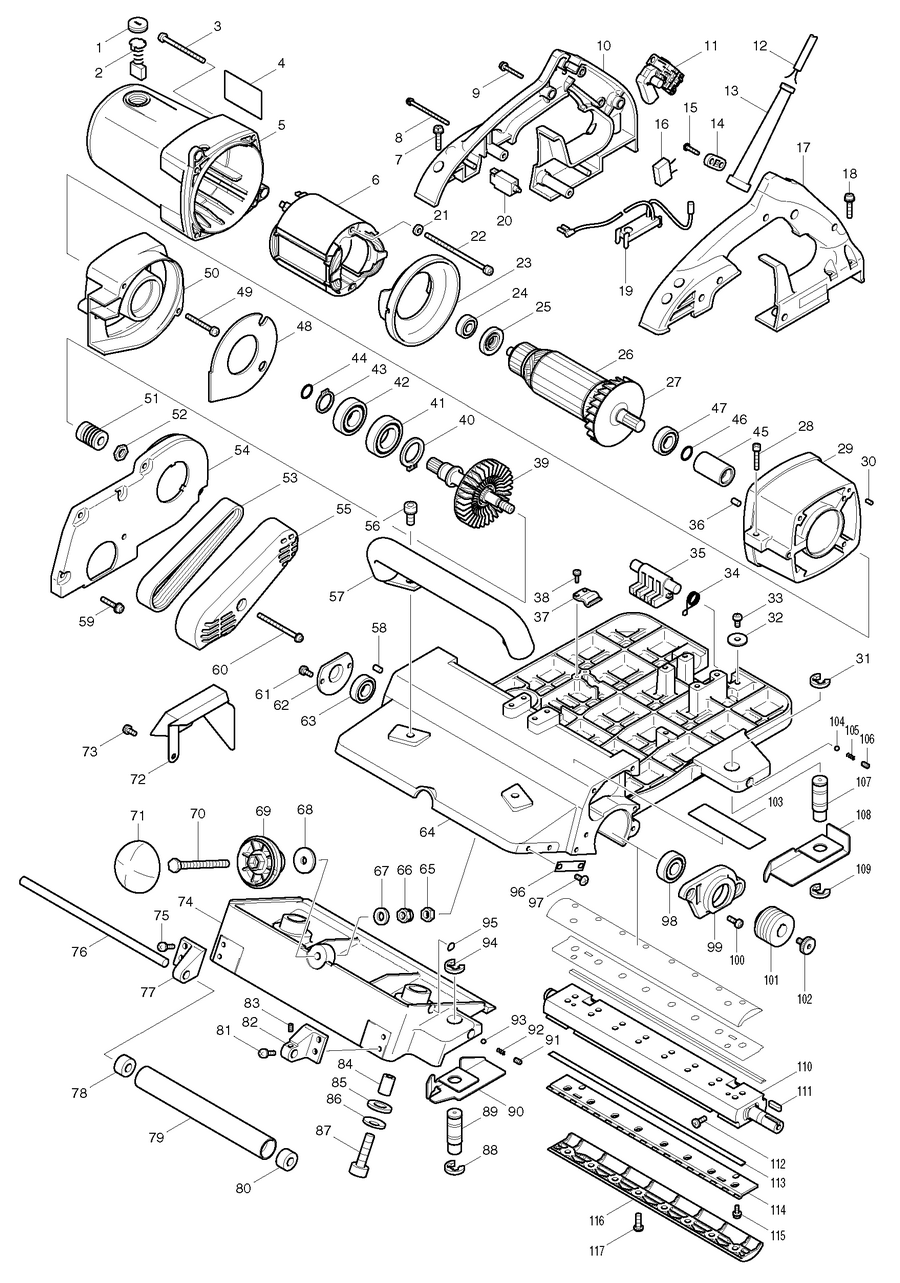 1 2 3 4 5 6 7 8 9 10 11 12 13 14 15 16 17 18 19 20 21 22 23 24 25 26 27 28 29 30 31 32 33 34 35 36 37 38 39 40 41 42 43 44 45 46 47 48 49 50 51 52 53 54 55 56 57 58 59 60 61 62 63 64 65 66 67 68 69 70 71 72 73 74 75 76 77 78 79 80 81 82 83 84 85 86 87 88 89 90 91 92 93 94 95 96 97 98 99 100 101 102 103 104 105 106 107 108 109 110 111 112 113 114 115 116 117