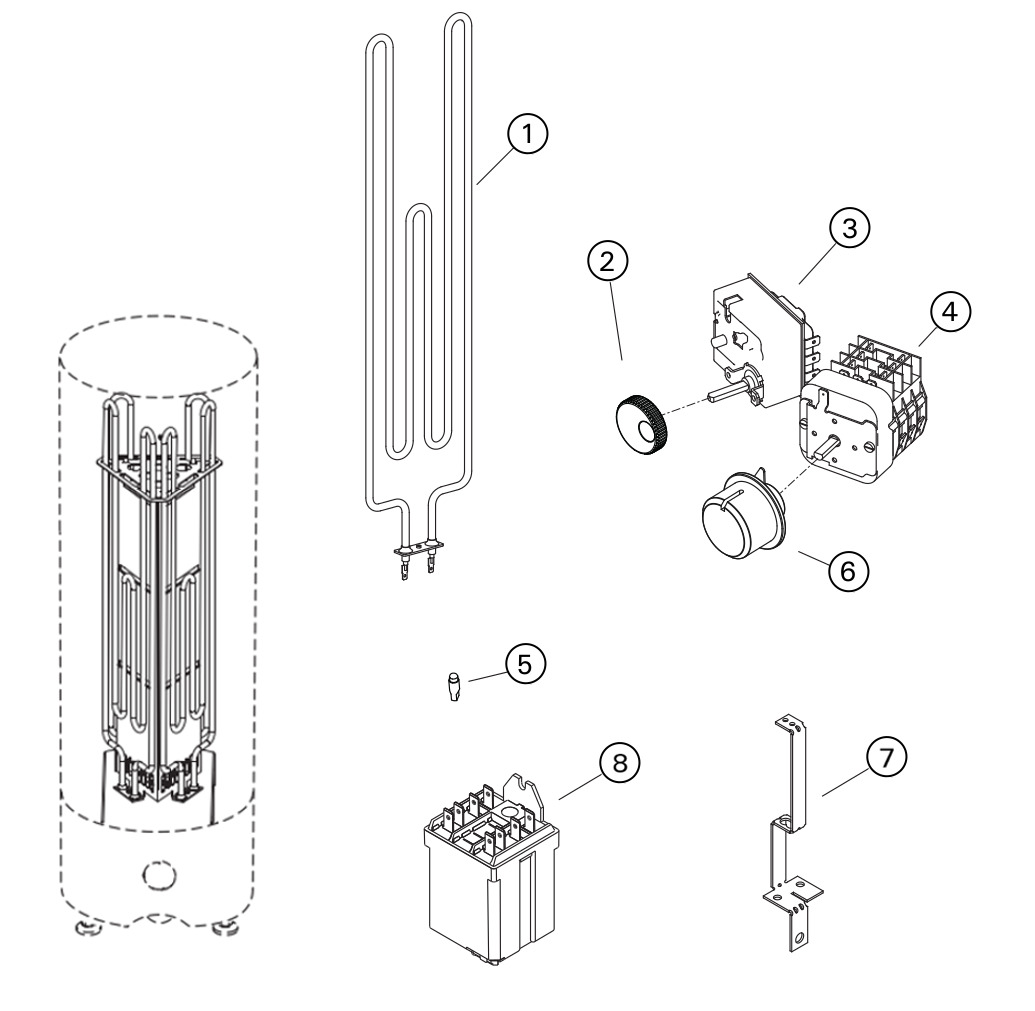 1
2
3
4
6
5
8
7