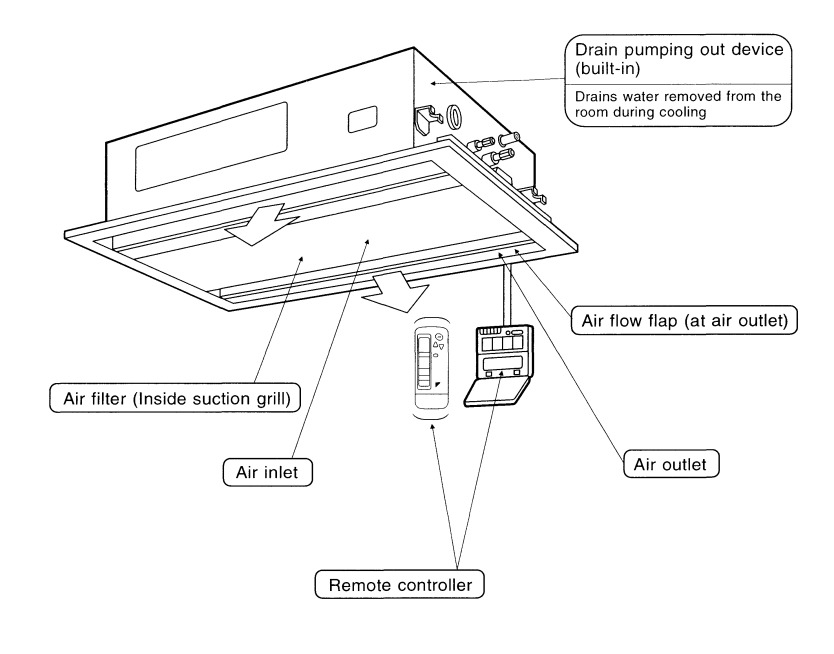 Drain pumping out device (built-in)

Drains water removed from the room during cooling

Air flow flap (at air outlet)

Air filter (Inside suction grill)

Air inlet

Air outlet

Remote controller