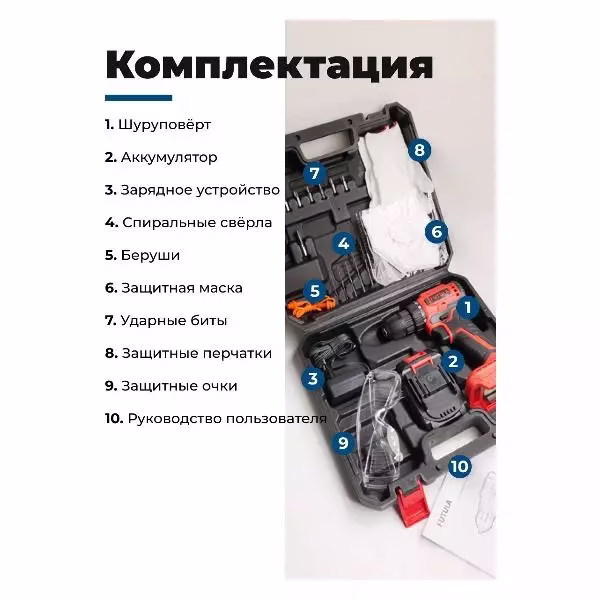 Комплектация

1. Шуруповёрт

2. Аккумулятор

3. Зарядное устройство

4. Спиральные свёрла

5. Беруши

6. Защитная маска

7. Ударные биты

8. Защитные перчатки

9. Защитные очки

10. Руководство пользователя

8

7

6

4

5

1

2

3

9

10

FUTULA