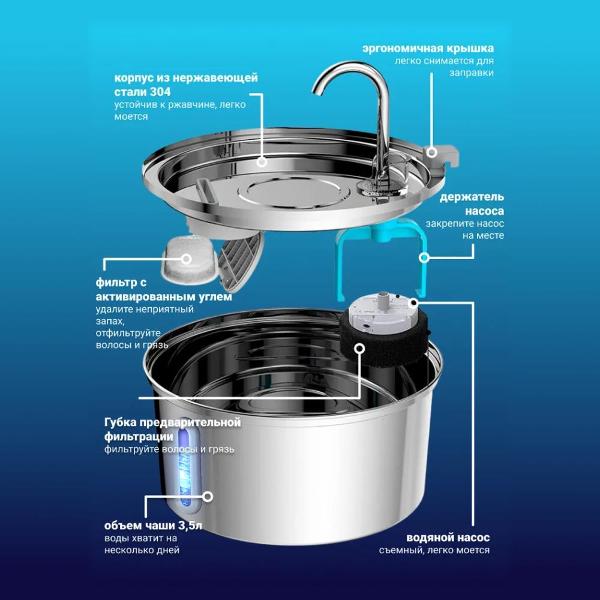 корпус из нержавеющей стали 304
устойчив к ржавчине, легко моется

эргономичная крышка
легко снимается для заправки

держатель насоса
закрепите насос на месте

фильтр с активированным углем
удалите неприятный запах, отфильтруйте волосы и грязь

Губка предварительной фильтрации
фильтруйте волосы и грязь

объем чаши 3,5л
воды хватит на несколько дней

водяной насос
съемный, легко моется