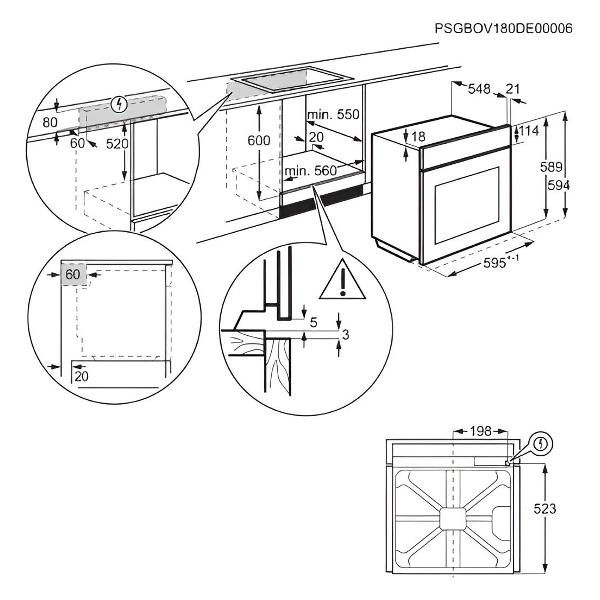 PSGBOV180DE00006

80
60
520

600
min. 550
20
min. 560

548
21
18
114
589
594
$595^{+-1}$

60
20

5
3

198
523