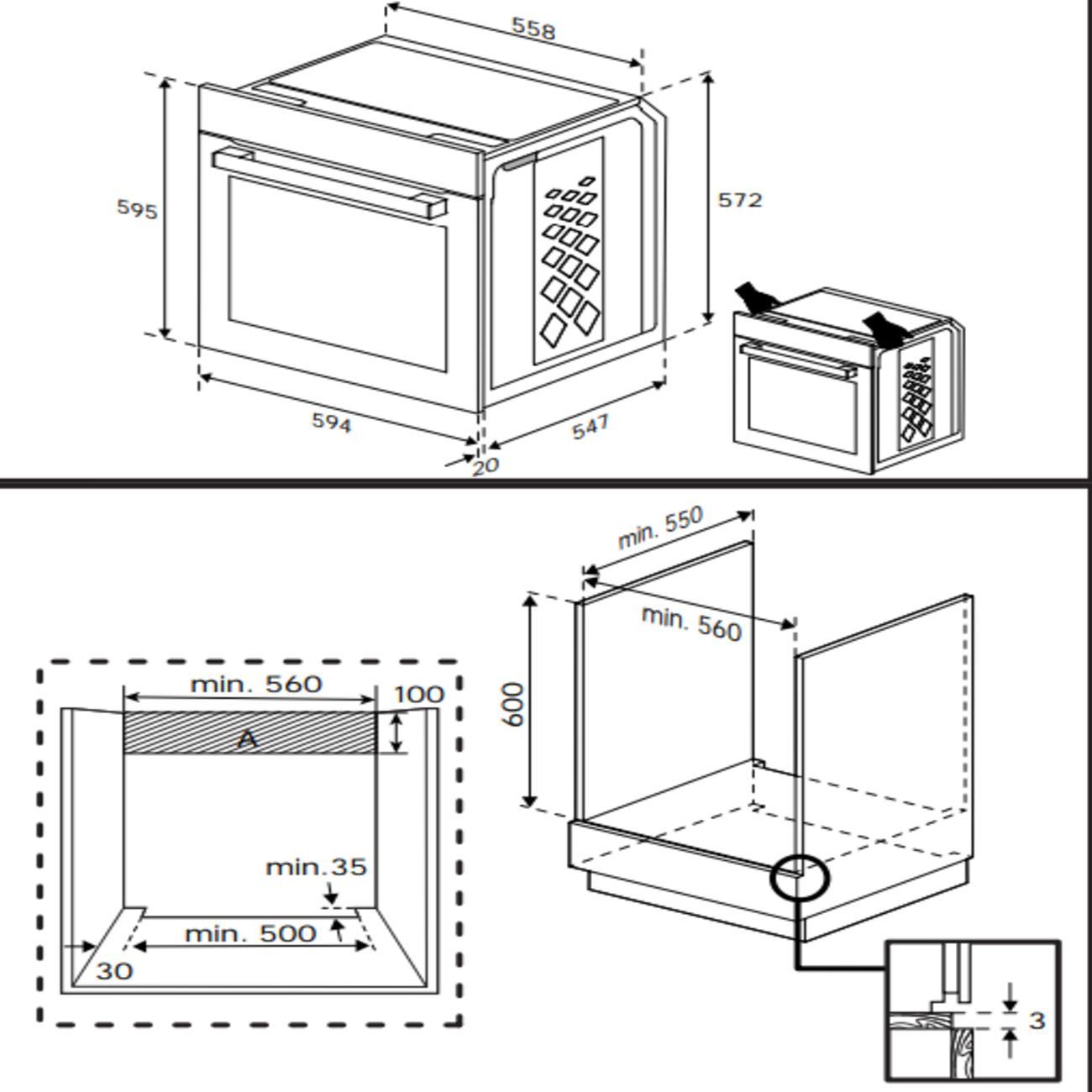 558

595

572

594

547

20

min. 550

min. 560

600

min. 560

100

A

min.35

min. 500

30

3