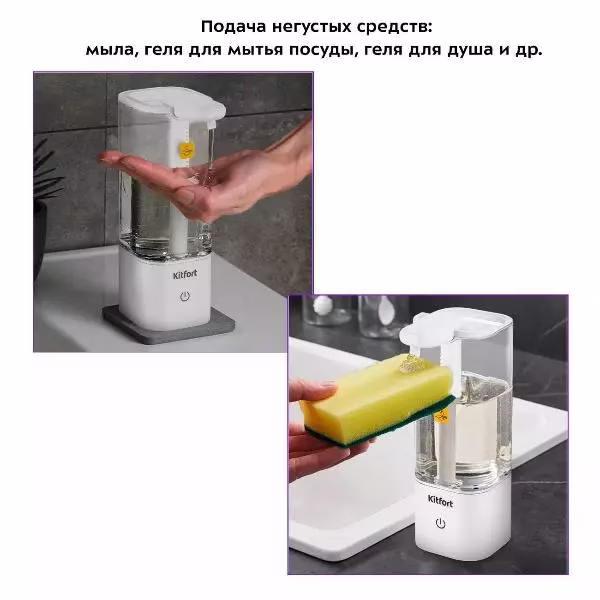 Подача негустых средств:
мыла, геля для мытья посуды, геля для душа и др.

Kitfort

Kitfort