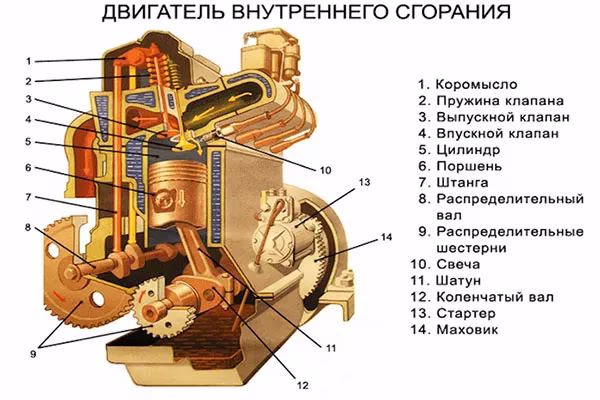 ДВИГАТЕЛЬ ВНУТРЕННЕГО СГОРАНИЯ

1
2
3
4
5
6
7
8
9
10
11
12
13
14

1. Коромысло
2. Пружина клапана
3. Выпускной клапан
4. Впускной клапан
5. Цилиндр
6. Поршень
7. Штанга
8. Распределительный вал
9. Распределительные шестерни
10. Свеча
11. Шатун
12. Коленчатый вал
13. Стартер
14. Маховик