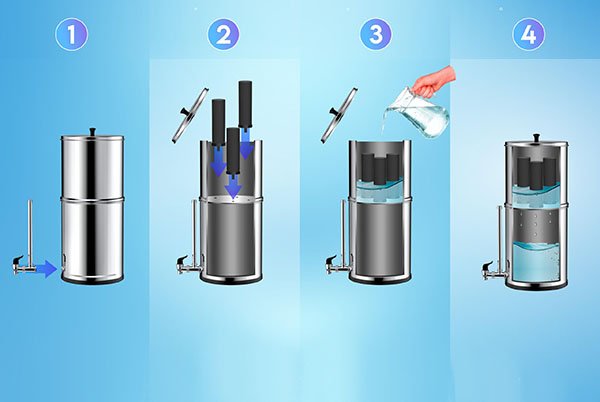 1

2

3

4