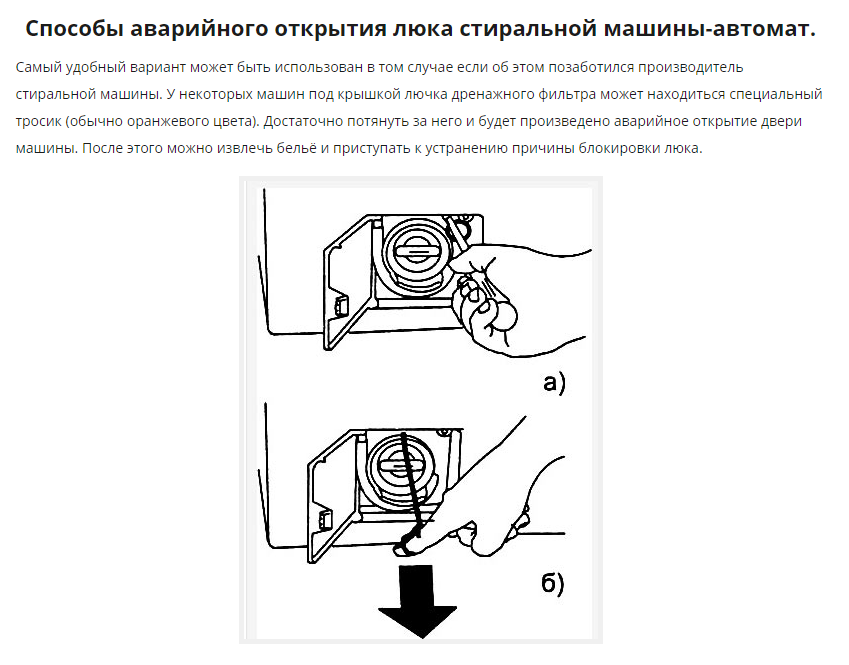 Способы аварийного открытия люка стиральной машины-автомат.

Самый удобный вариант может быть использован в том случае если об этом позаботился производитель стиральной машины. У некоторых машин под крышкой лючка дренажного фильтра может находиться специальный тросик (обычно оранжевого цвета). Достаточно потянуть за него и будет произведено аварийное открытие двери машины. После этого можно извлечь бельё и приступать к устранению причины блокировки люка.

а)

б)