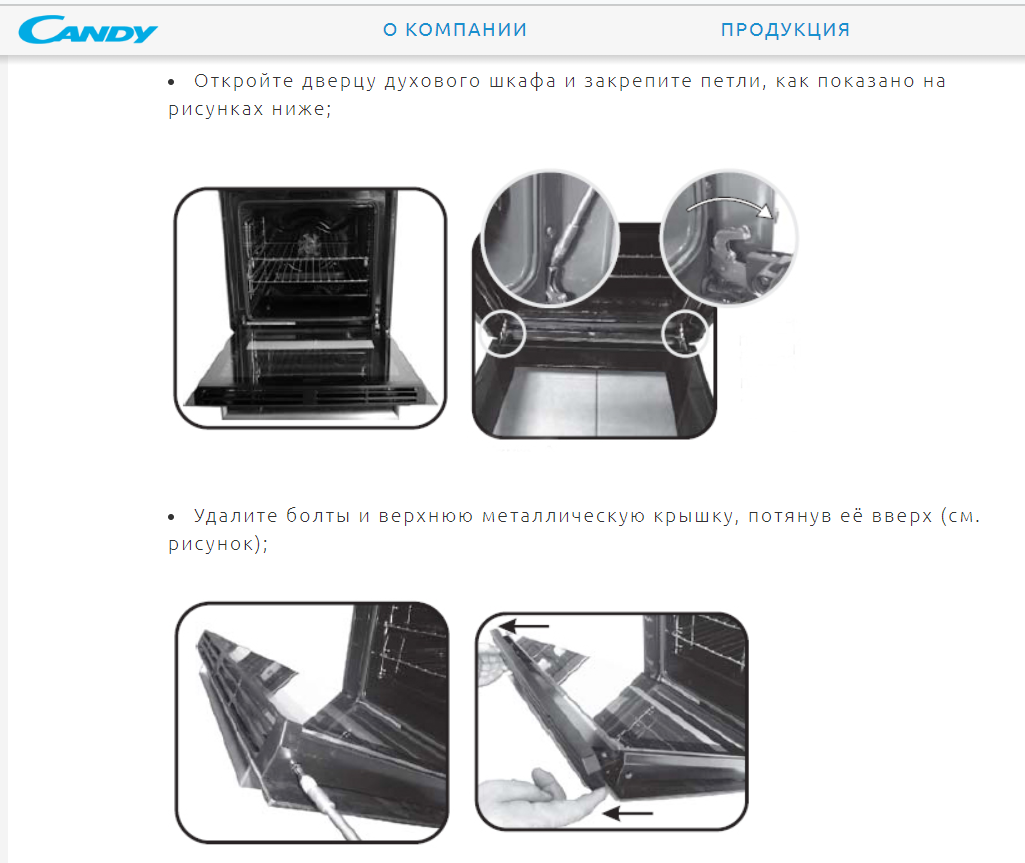 CANDY

О КОМПАНИИ

ПРОДУКЦИЯ

• Откройте дверцу духового шкафа и закрепите петли, как показано на рисунках ниже;

• Удалите болты и верхнюю металлическую крышку, потянув её вверх (см. рисунок);