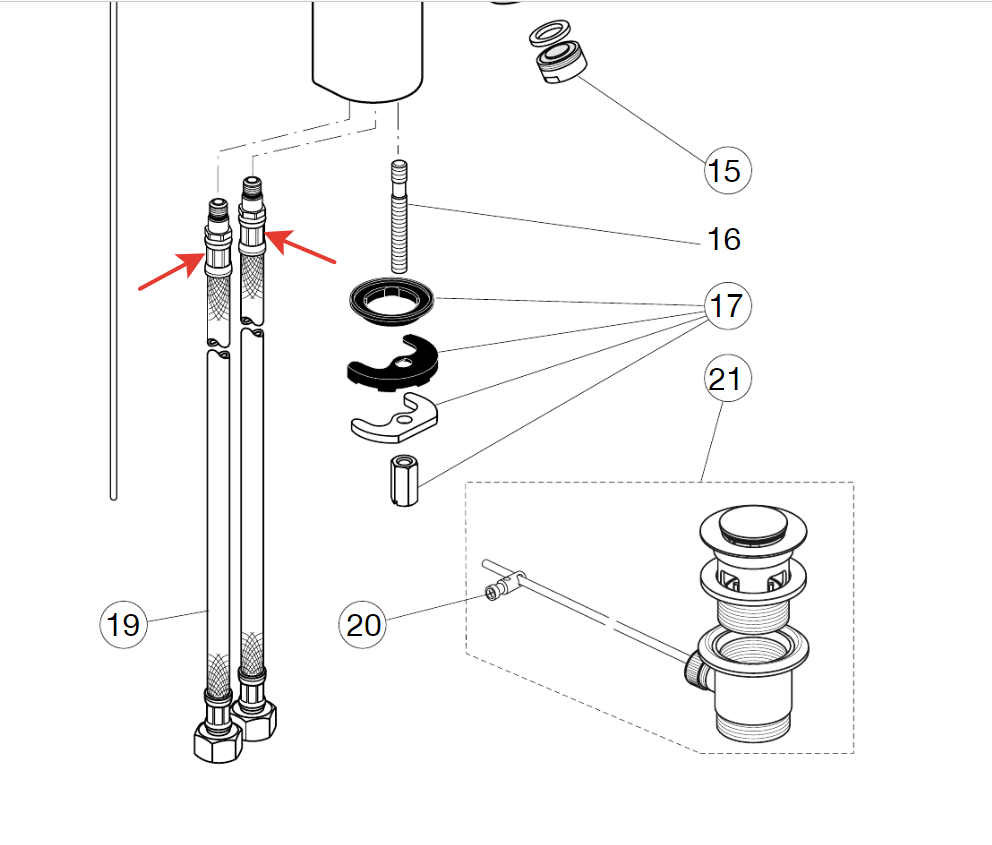 15
16
17
21
19
20