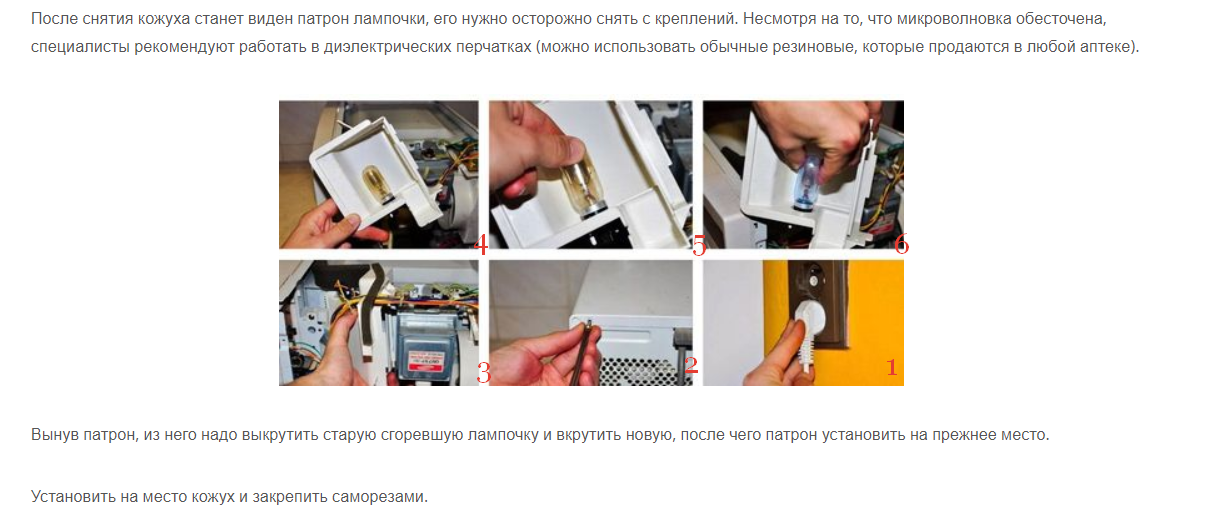 После снятия кожуха станет виден патрон лампочки, его нужно осторожно снять с креплений. Несмотря на то, что микроволновка обесточена, специалисты рекомендуют работать в диэлектрических перчатках (можно использовать обычные резиновые, которые продаются в любой аптеке).

4 5 6

3 2 1

Вынув патрон, из него надо выкрутить старую сгоревшую лампочку и вкрутить новую, после чего патрон установить на прежнее место.

Установить на место кожух и закрепить саморезами.