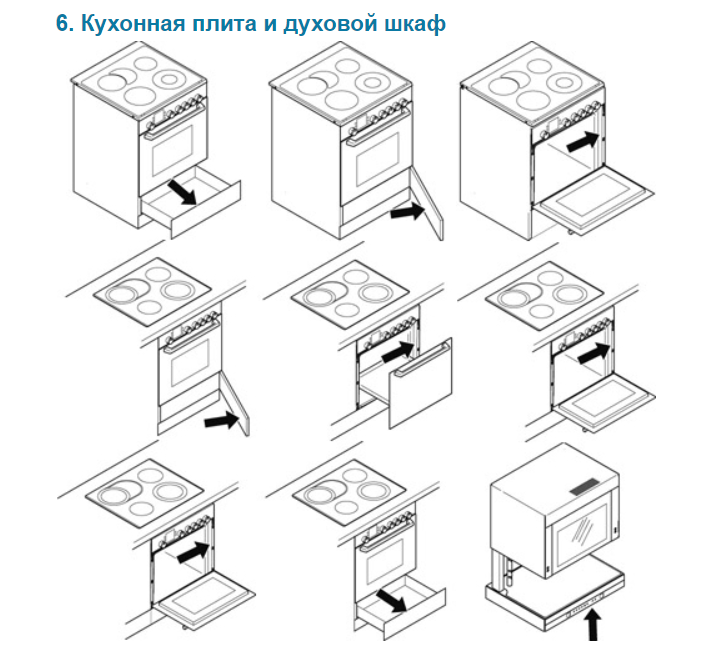 6. Кухонная плита и духовой шкаф