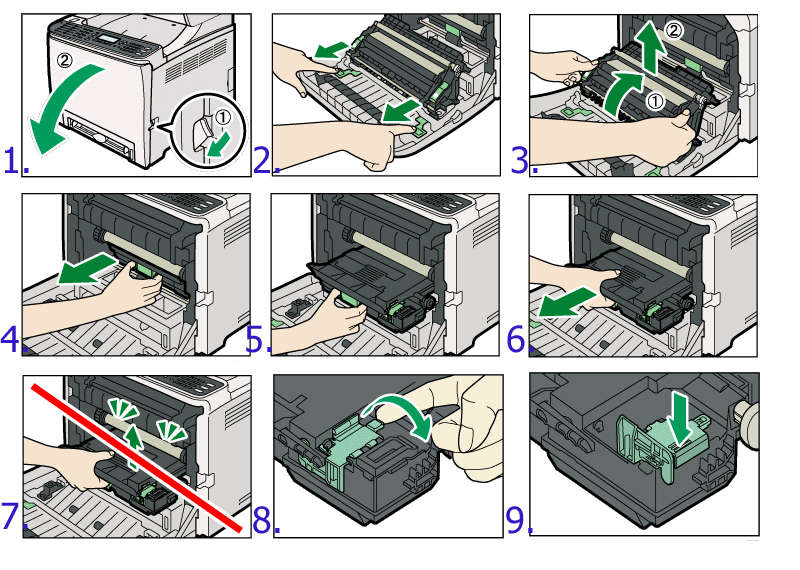 ②
①
1.
2.
②
①
3.
4.
5.
6.
7.
8.
9.