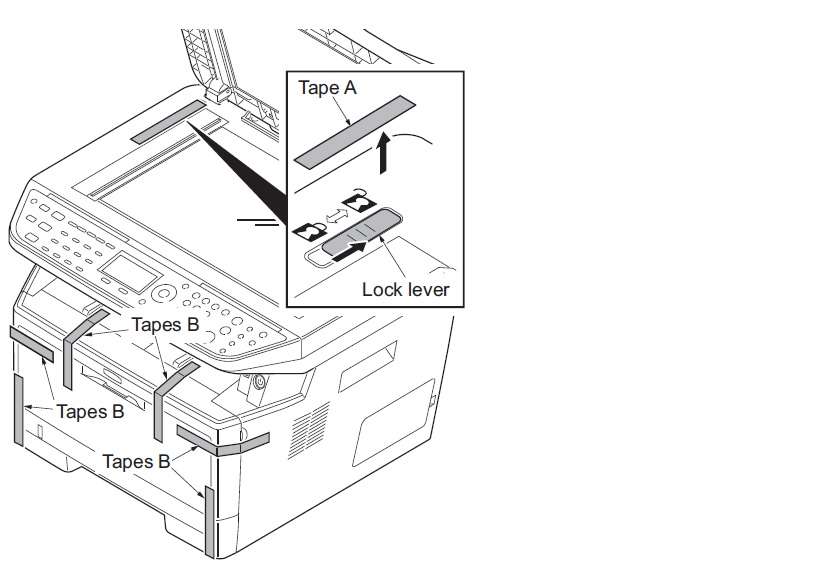 Tape A

Lock lever

Tapes B

Tapes B

Tapes B