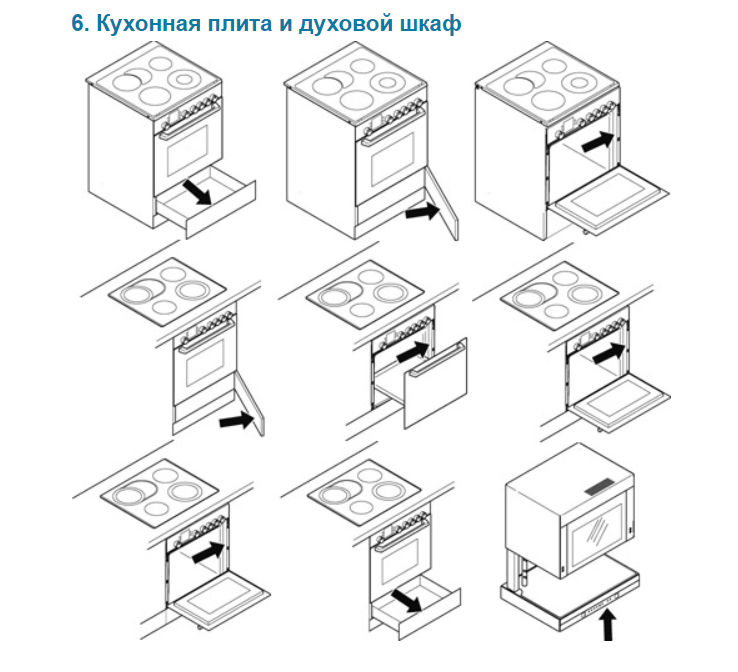 6. Кухонная плита и духовой шкаф