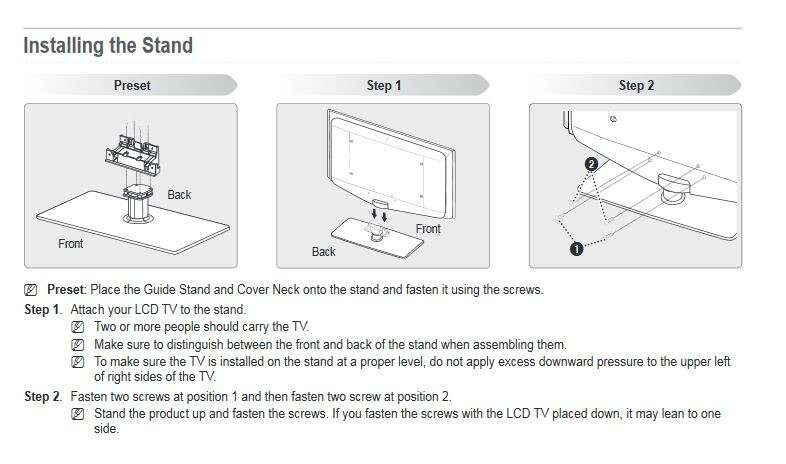 Installing the Stand

Preset

Back

Front

Step 1

Front

Back

Step 2

2

1

Preset: Place the Guide Stand and Cover Neck onto the stand and fasten it using the screws.

Step 1. Attach your LCD TV to the stand.

Two or more people should carry the TV.

Make sure to distinguish between the front and back of the stand when assembling them.

To make sure the TV is installed on the stand at a proper level, do not apply excess downward pressure to the upper left of right sides of the TV.

Step 2. Fasten two screws at position 1 and then fasten two screw at position 2.

Stand the product up and fasten the screws. If you fasten the screws with the LCD TV placed down, it may lean to one side.