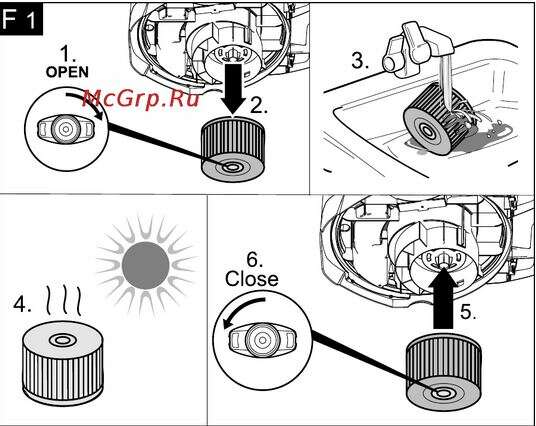 F 1

1.
OPEN

McGrp.Ru

2.

3.

4.

6.
Close

5.