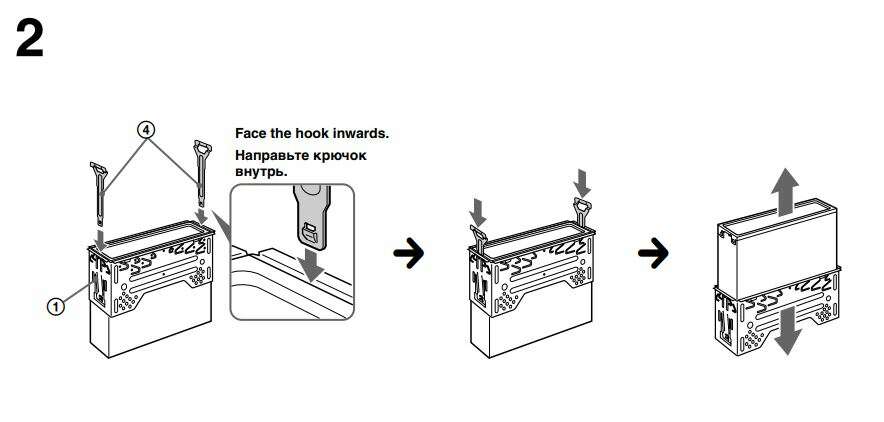 2

4

Face the hook inwards.

Направьте крючок внутрь.

1