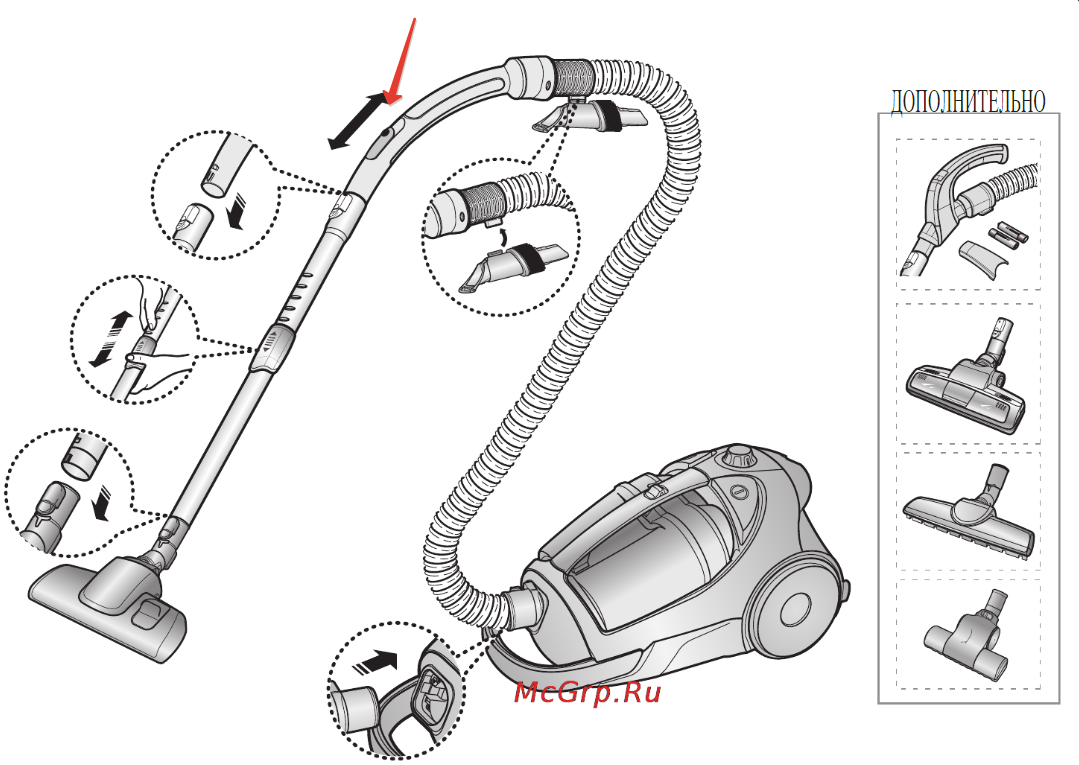 ДОПОЛНИТЕЛЬНО

McGrp.Ru