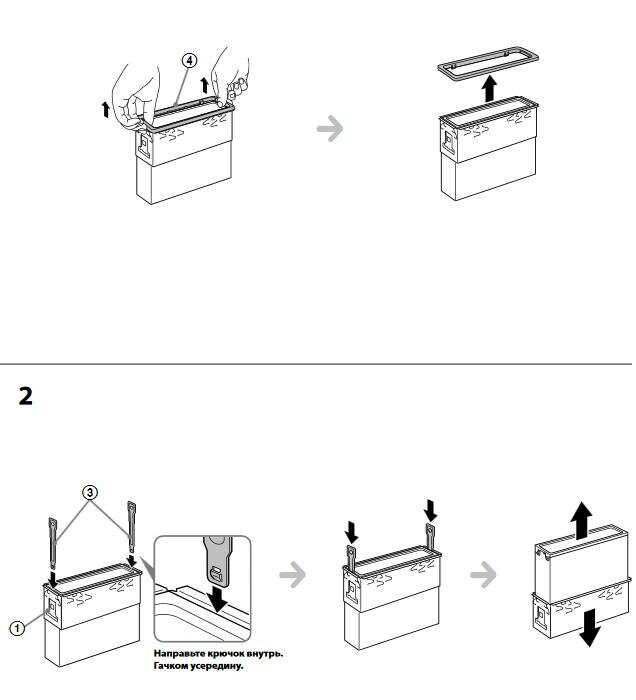 4

2

3

1

Направьте крючок внутрь.
Гачком усередину.