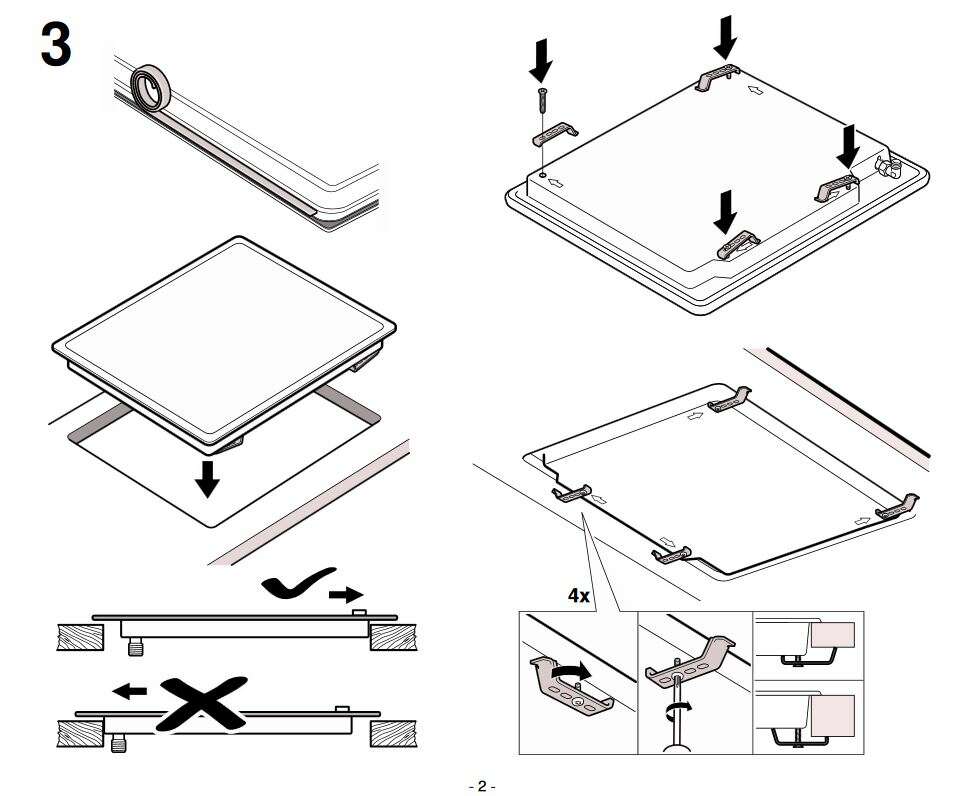 3

4x

- 2 -