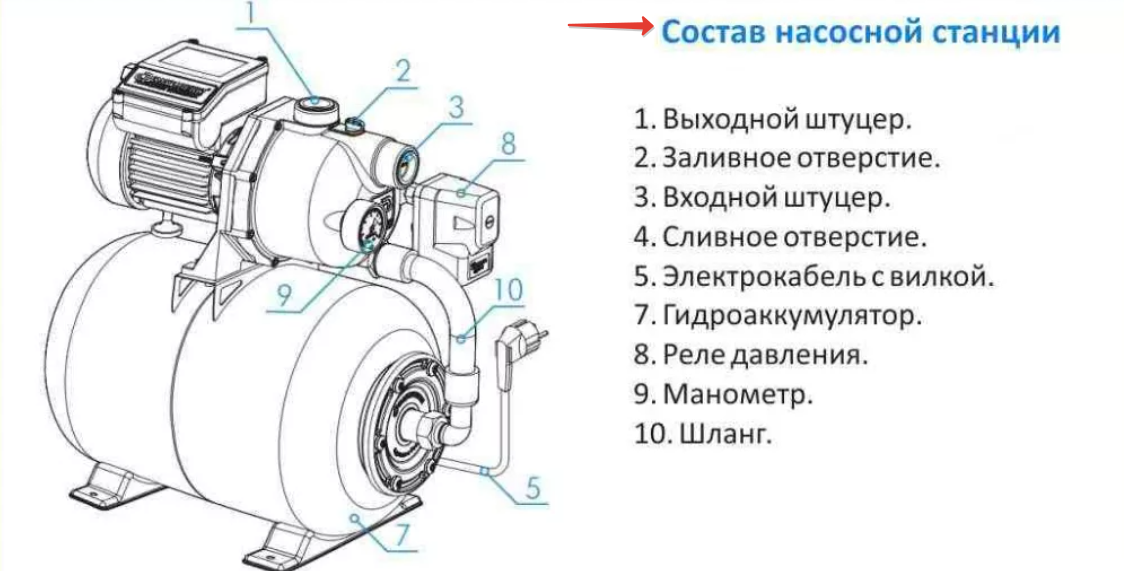 1
2
3
8
9
10
5
7

Состав насосной станции

1. Выходной штуцер.
2. Заливное отверстие.
3. Входной штуцер.
4. Сливное отверстие.
5. Электрокабель с вилкой.
7. Гидроаккумулятор.
8. Реле давления.
9. Манометр.
10. Шланг.