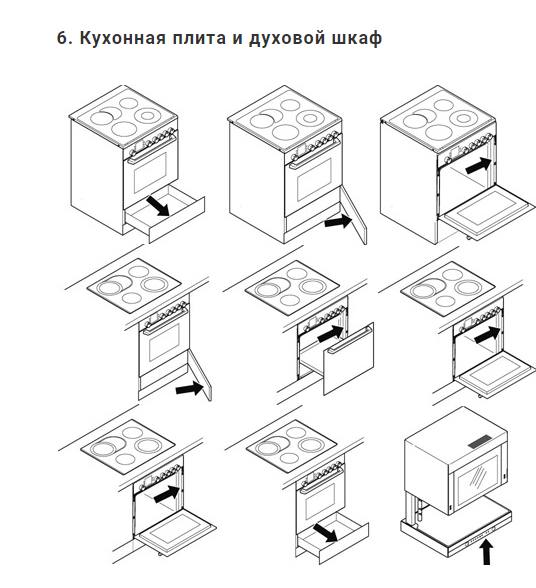 6. Кухонная плита и духовой шкаф