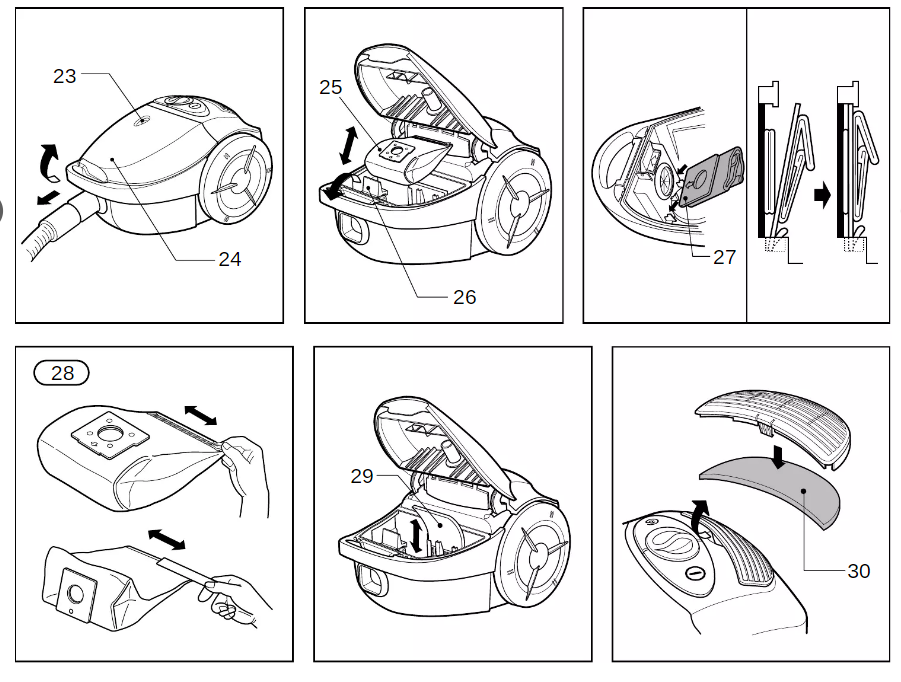 23

24

25

26

27

28

29

30