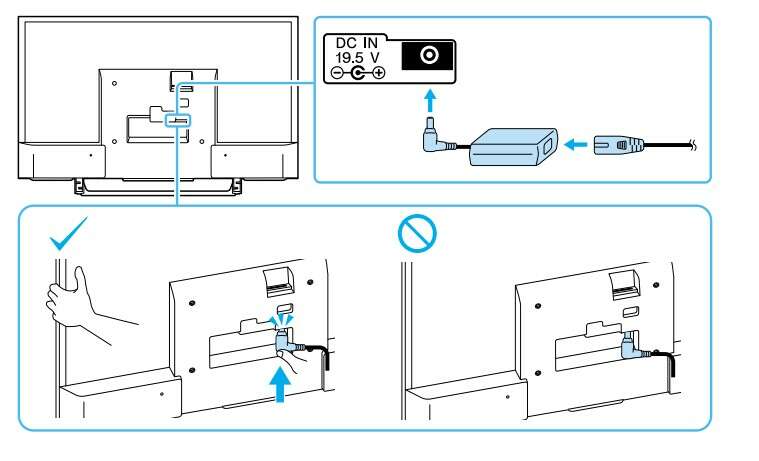 DC IN
19.5 V