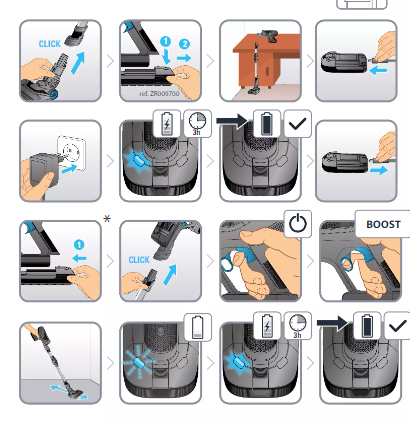 CLICK

1 2

ref. ZR009700

3h

*

1

CLICK

BOOST

3h