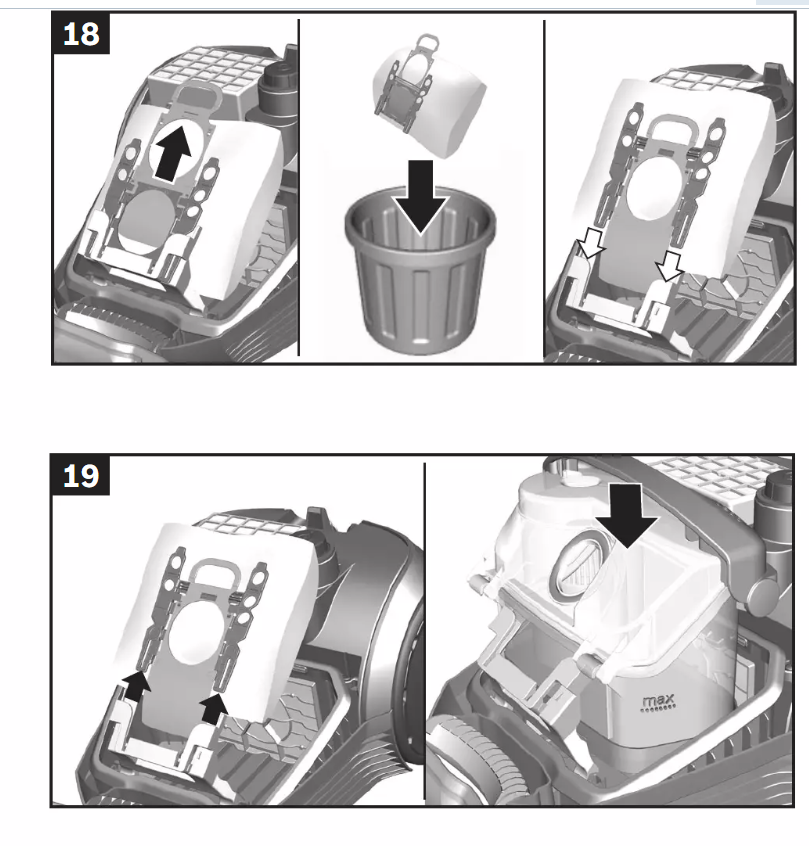 18

19

max