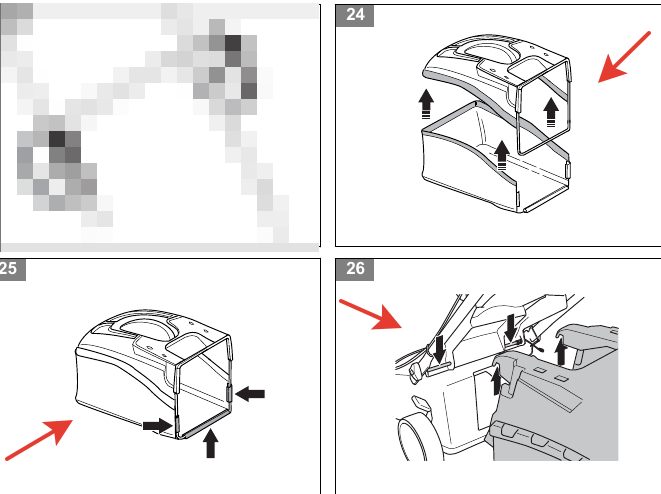 24

25

26