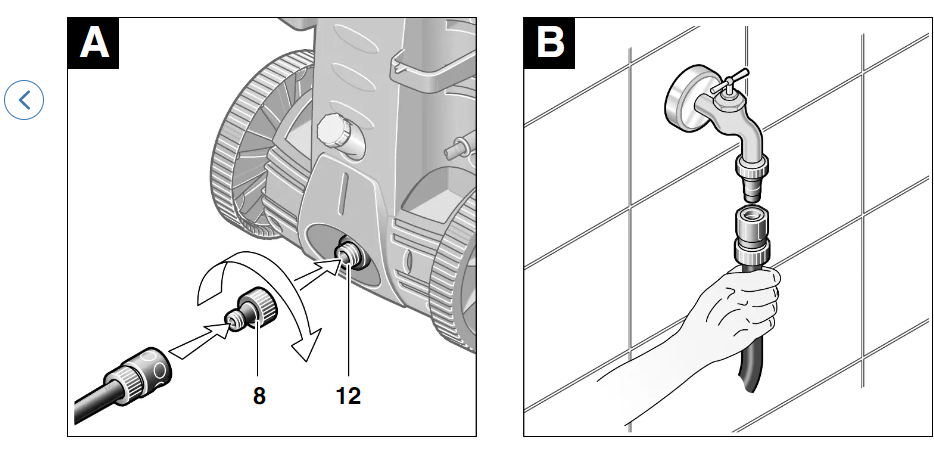 A

8

12

B