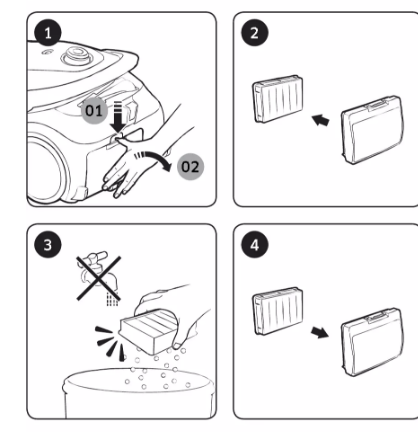 1
01
02
2
3
4