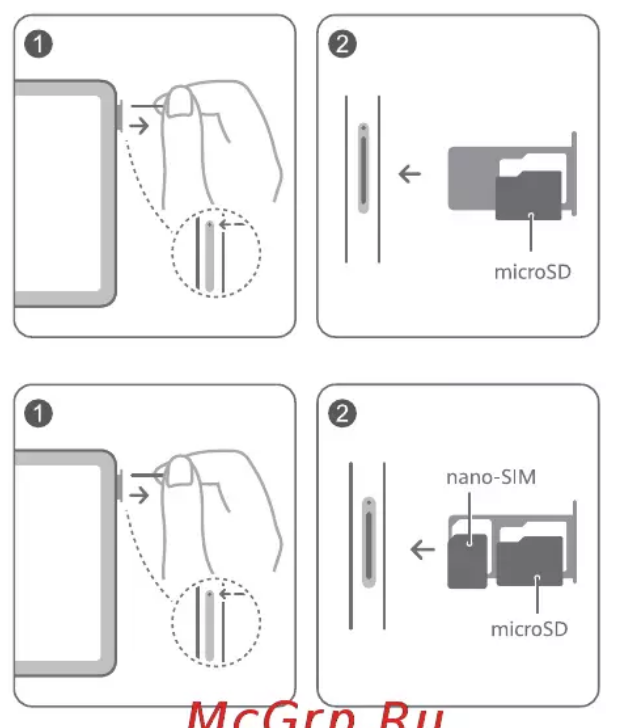 1

2

microSD

1

2

nano-SIM

microSD

McGrp.Ru