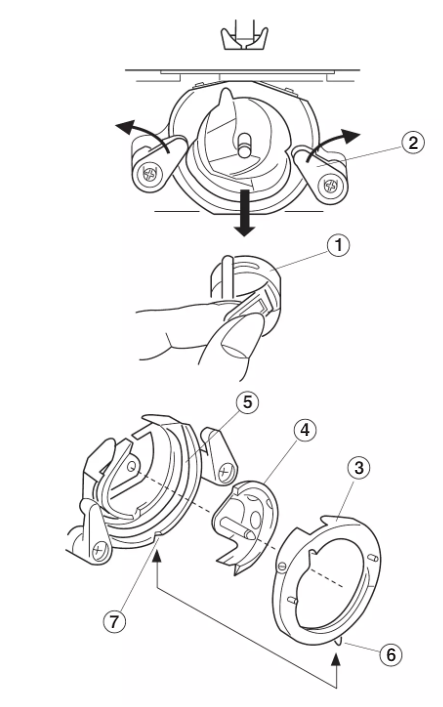 2
1
5
4
3
7
6