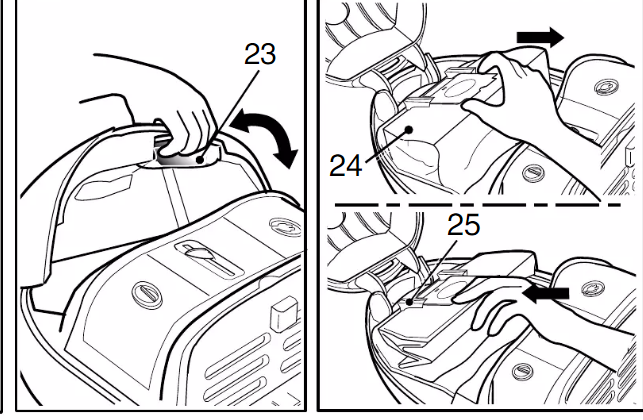 23

24

25