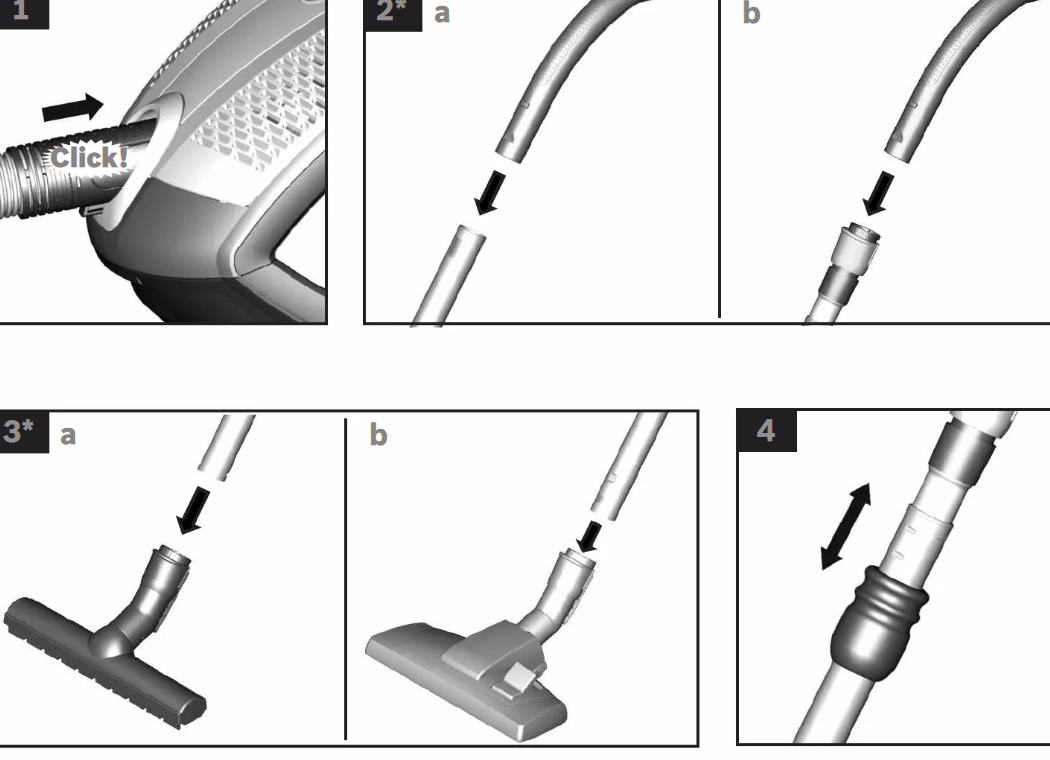 1

Click!

2* a

b

3* a

b

4