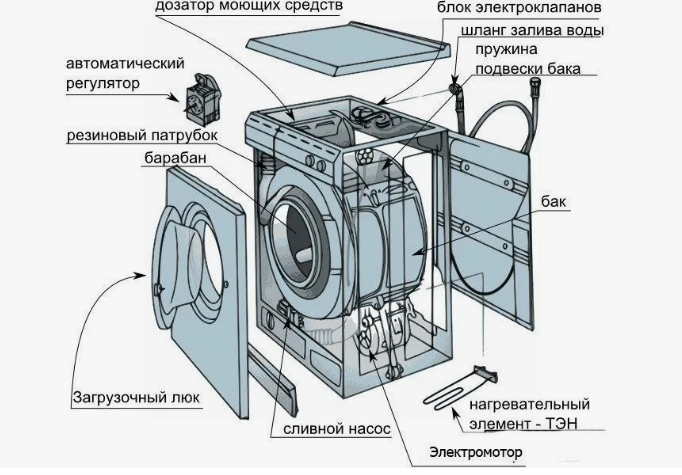 дозатор моющих средств
блок электроклапанов
шланг залива воды
пружина подвески бака
автоматический регулятор
резиновый патрубок
барабан
бак
Загрузочный люк
сливной насос
нагревательный элемент - ТЭН
Электромотор