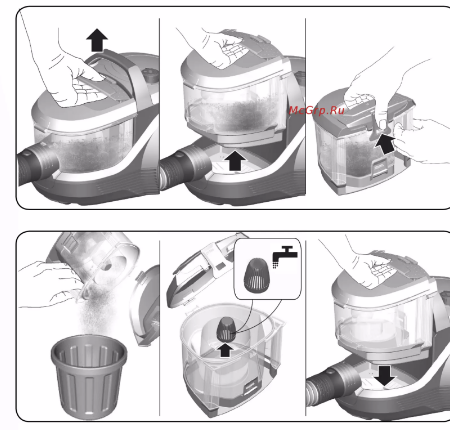 McGrp.Ru