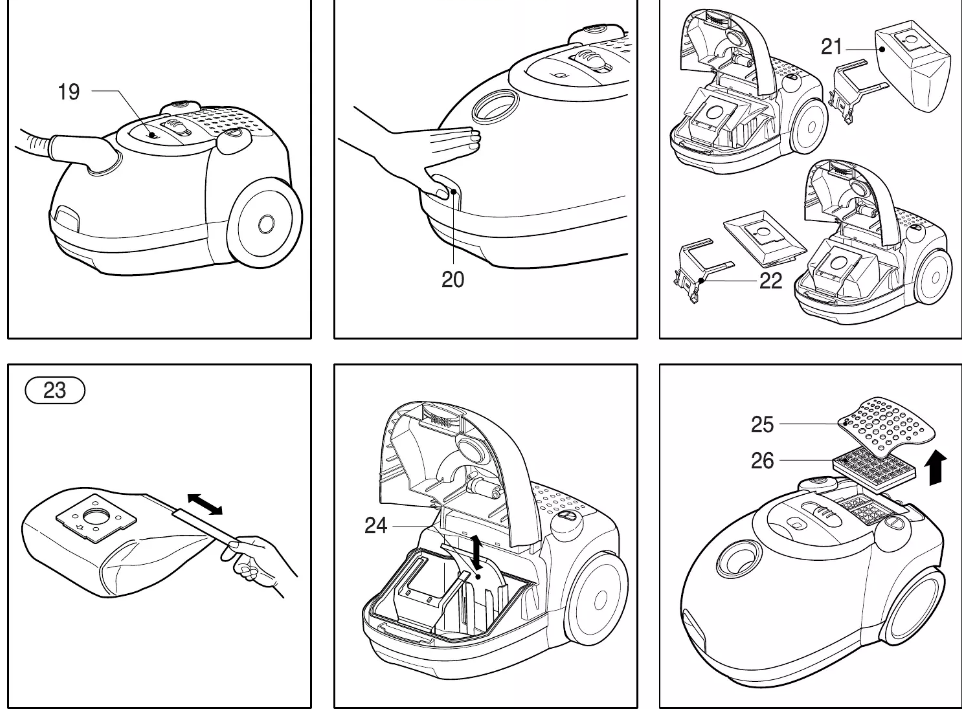 19

20

21

22

23

24

25

26