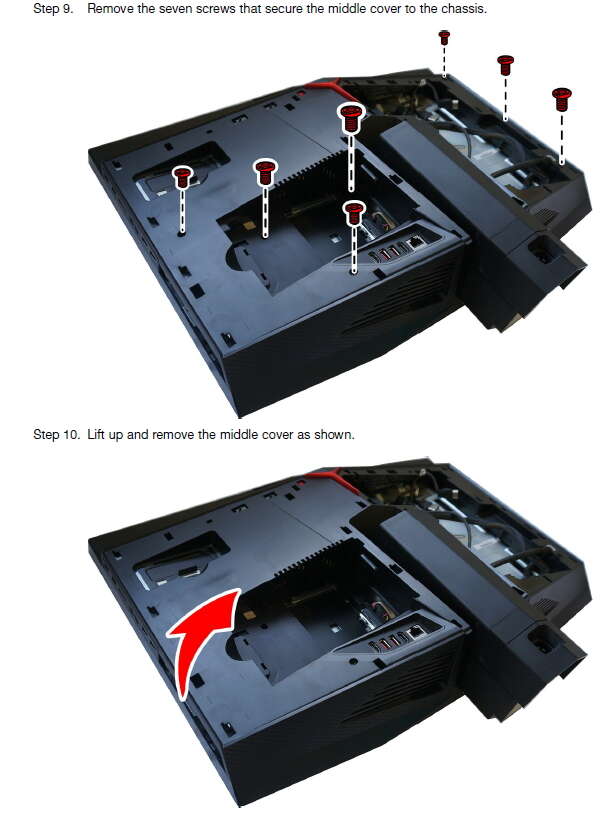 Step 9. Remove the seven screws that secure the middle cover to the chassis.

Step 10. Lift up and remove the middle cover as shown.