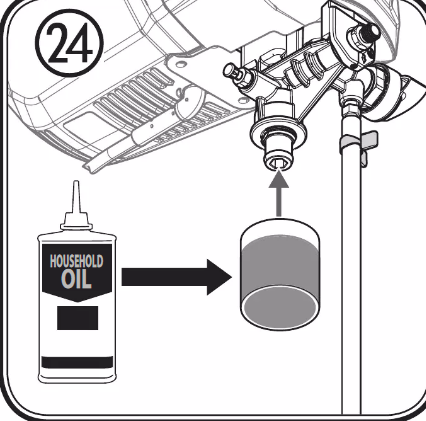 24

HOUSEHOLD OIL