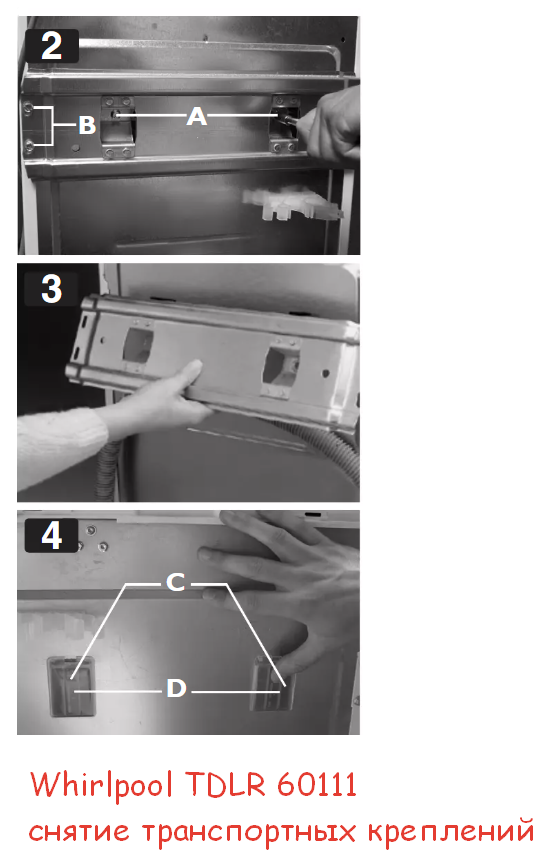 2

B

A

3

4

C

D

Whirlpool TDLR 60111
снятие транспортных креплений