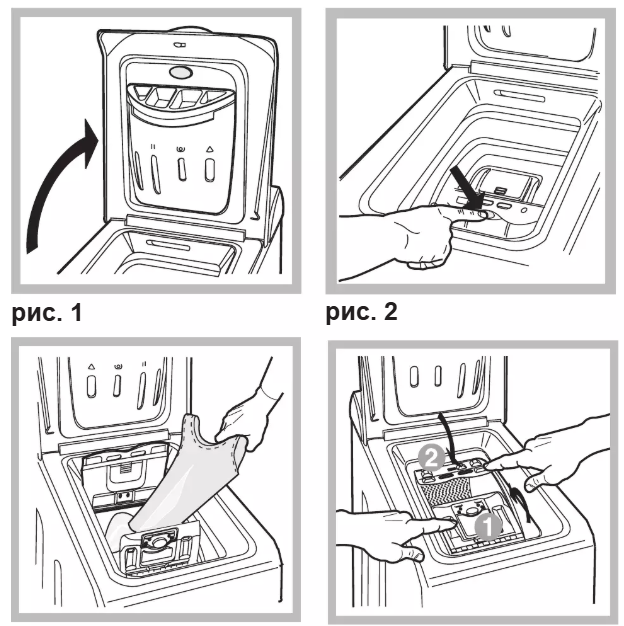 рис. 1

рис. 2

2

1