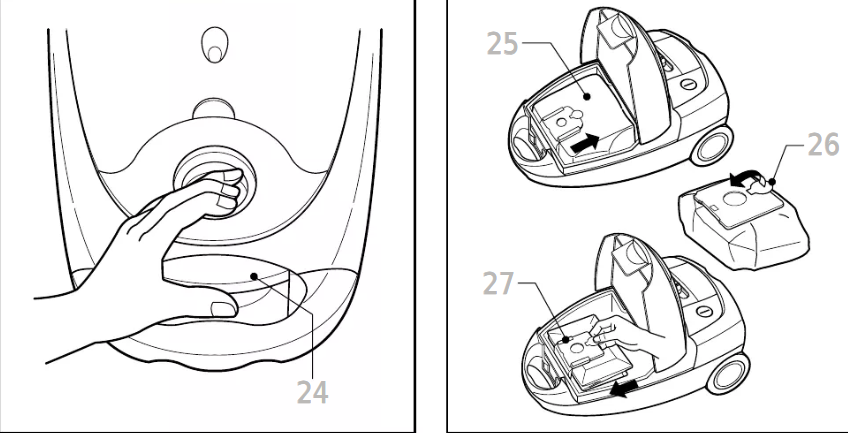 24

25

26

27