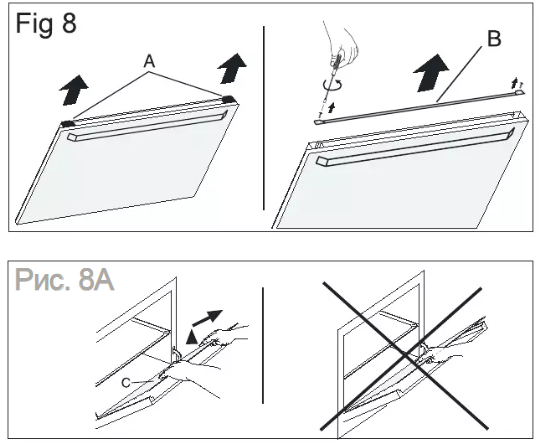 Fig 8

A

B

Рис. 8A

C