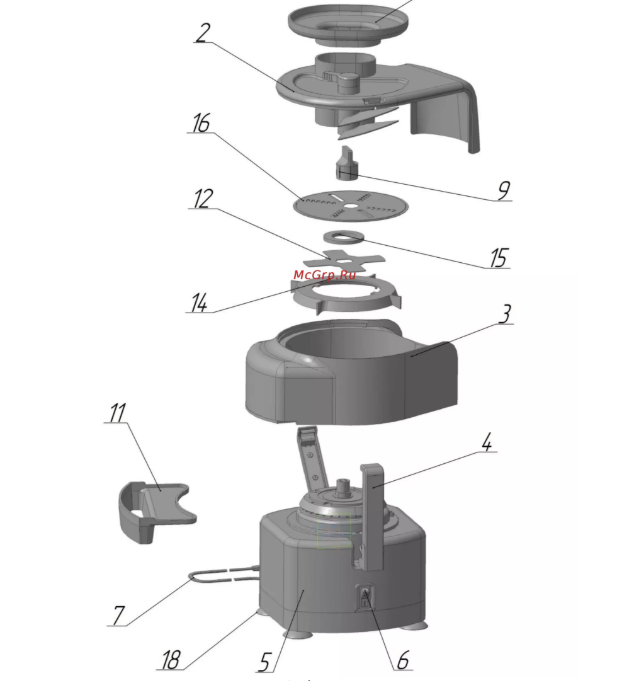 2
16
9
12
15
McGrp.Ru
14
3
11
4
7
18
5
6